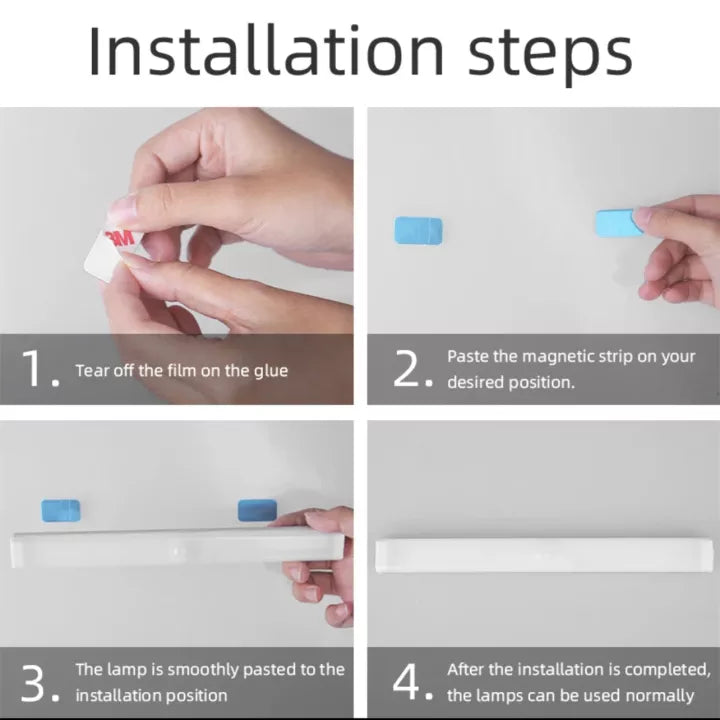 Installation steps

3M

1. Tear off the film on the glue

2. Paste the magnetic strip on your desired position.

3. The lamp is smoothly pasted to the installation position

4. After the installation is completed, the lamps can be used normally